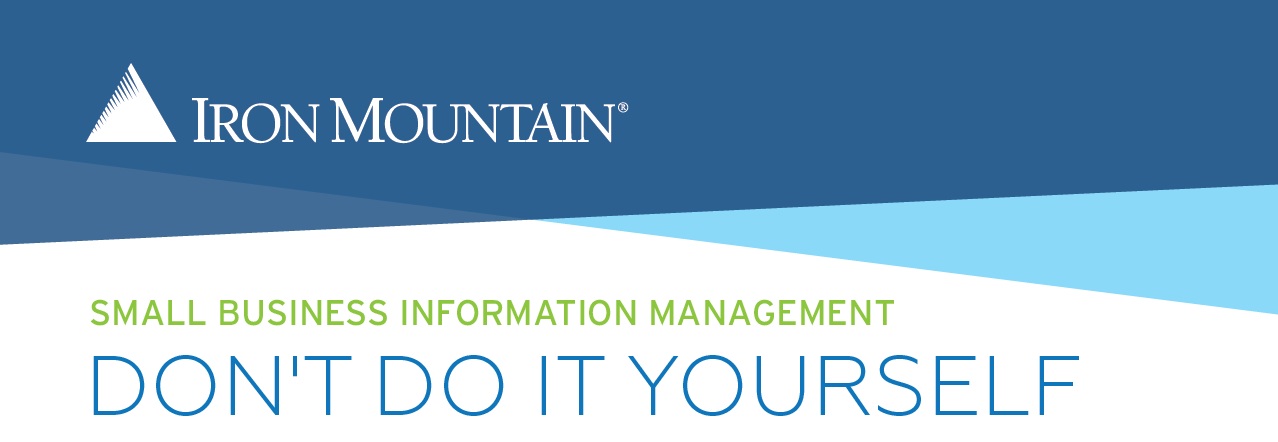 IRON MOUNTAIN®

SMALL BUSINESS INFORMATION MANAGEMENT

DON'T DO IT YOURSELF